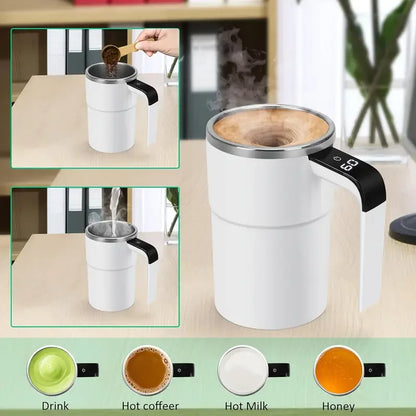 60

Drink
Hot coffeer
Hot Milk
Honey